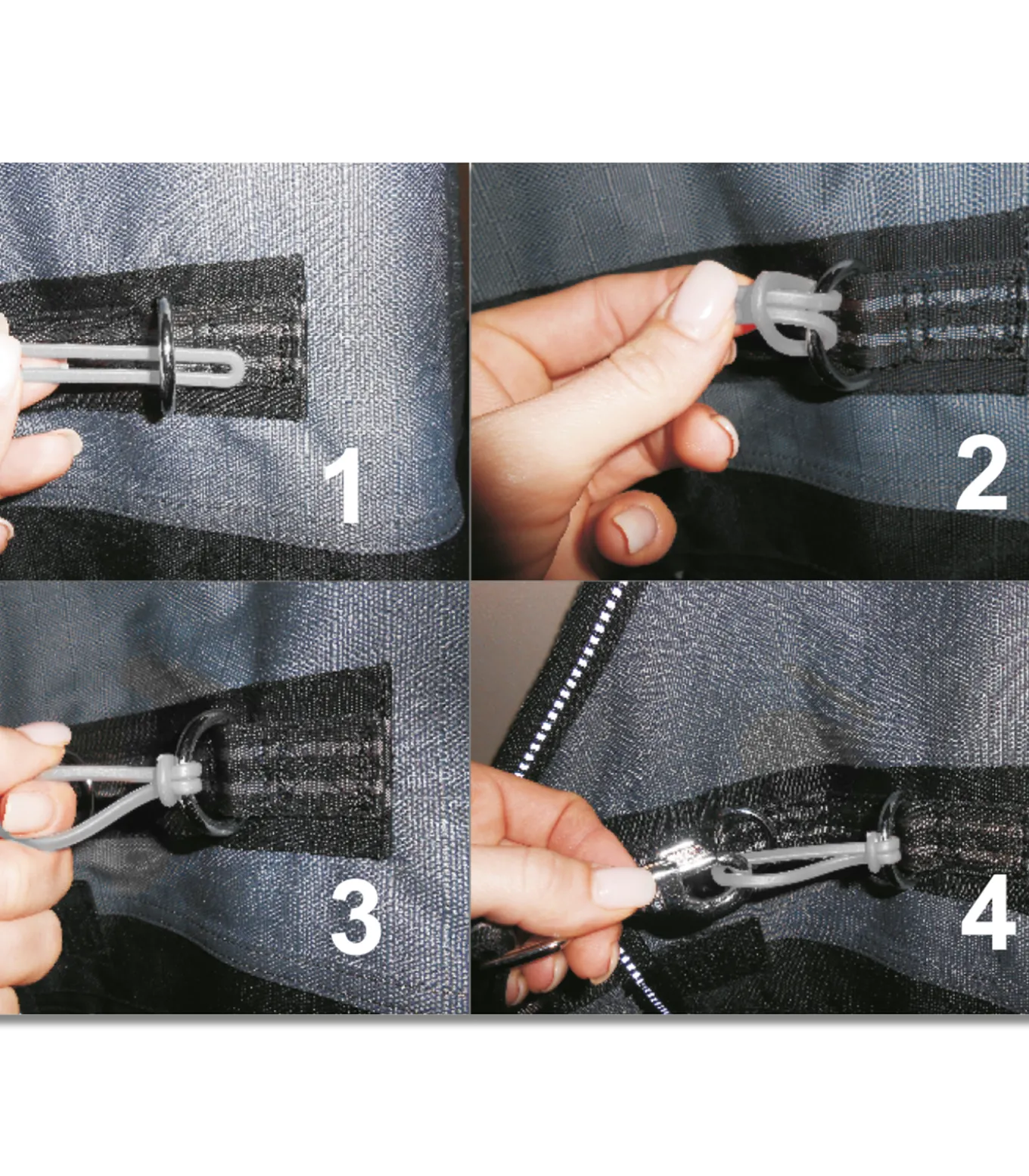 1

2

3

4